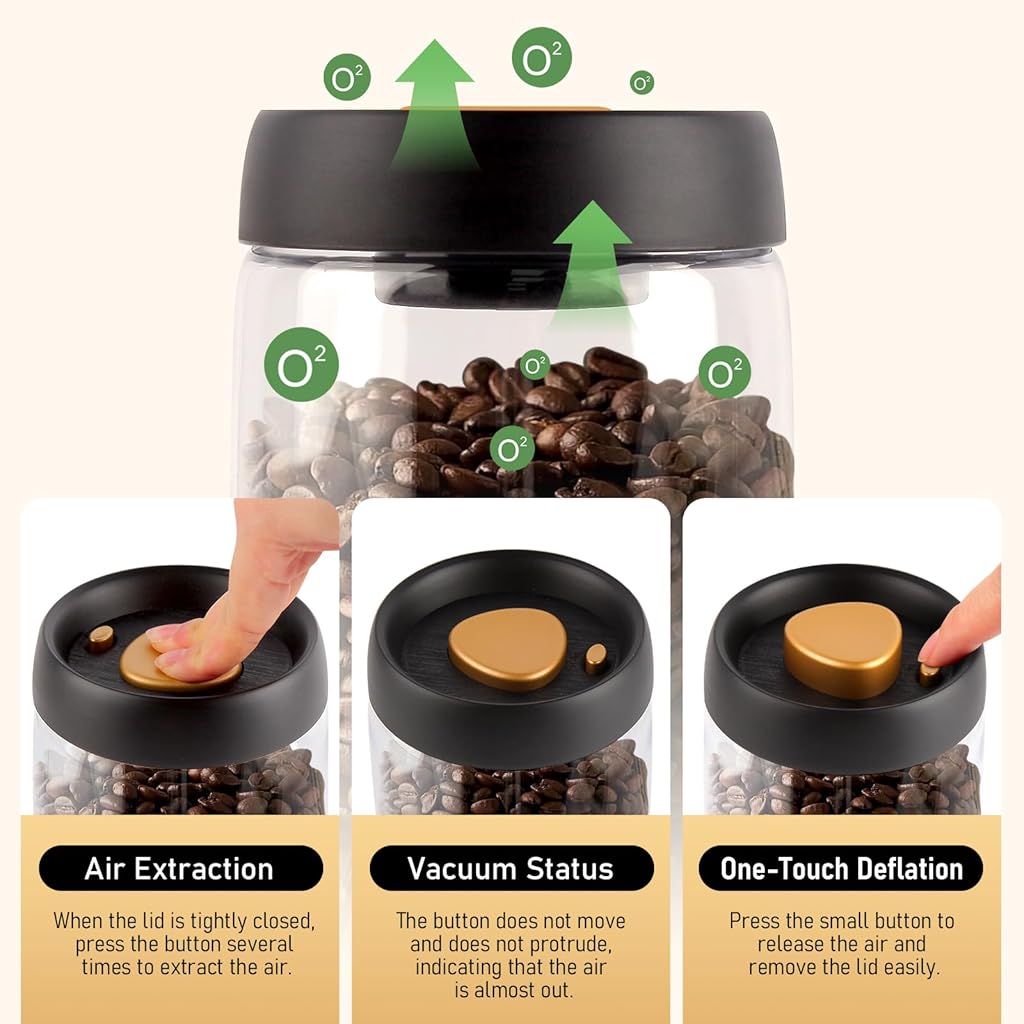 $O^2$ $O^2$ $O^2$

$O^2$ $O^2$ $O^2$ $O^2$

Air Extraction

When the lid is tightly closed, press the button several times to extract the air.

Vacuum Status

The button does not move and does not protrude, indicating that the air is almost out.

One-Touch Deflation

Press the small button to release the air and remove the lid easily.